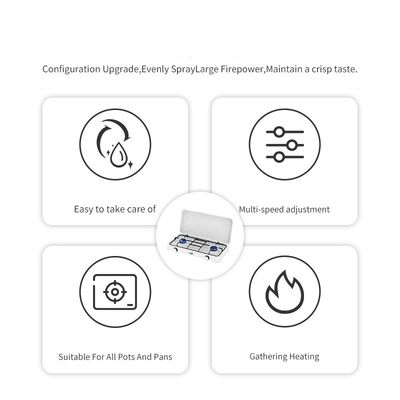 Configuration Upgrade,Evenly SprayLarge Firepower,Maintain a crisp taste.

Easy to take care of

Multi-speed adjustment

Suitable For All Pots And Pans

Gathering Heating